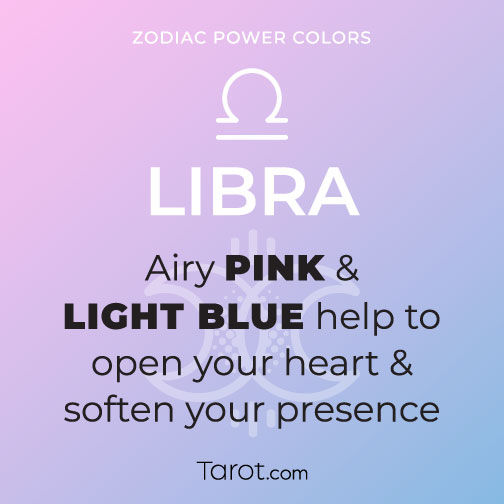 ZODIAC POWER COLORS

♎

LIBRA

Airy PINK & LIGHT BLUE help to open your heart & soften your presence

Tarot.com